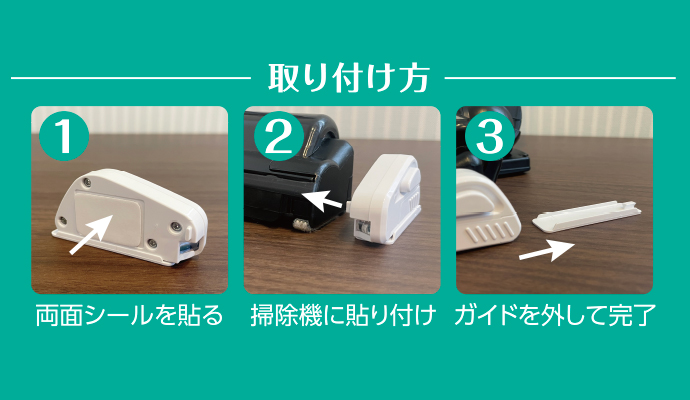 取り付け方

1
両面シールを貼る

2
掃除機に貼り付け

3
ガイドを外して完了